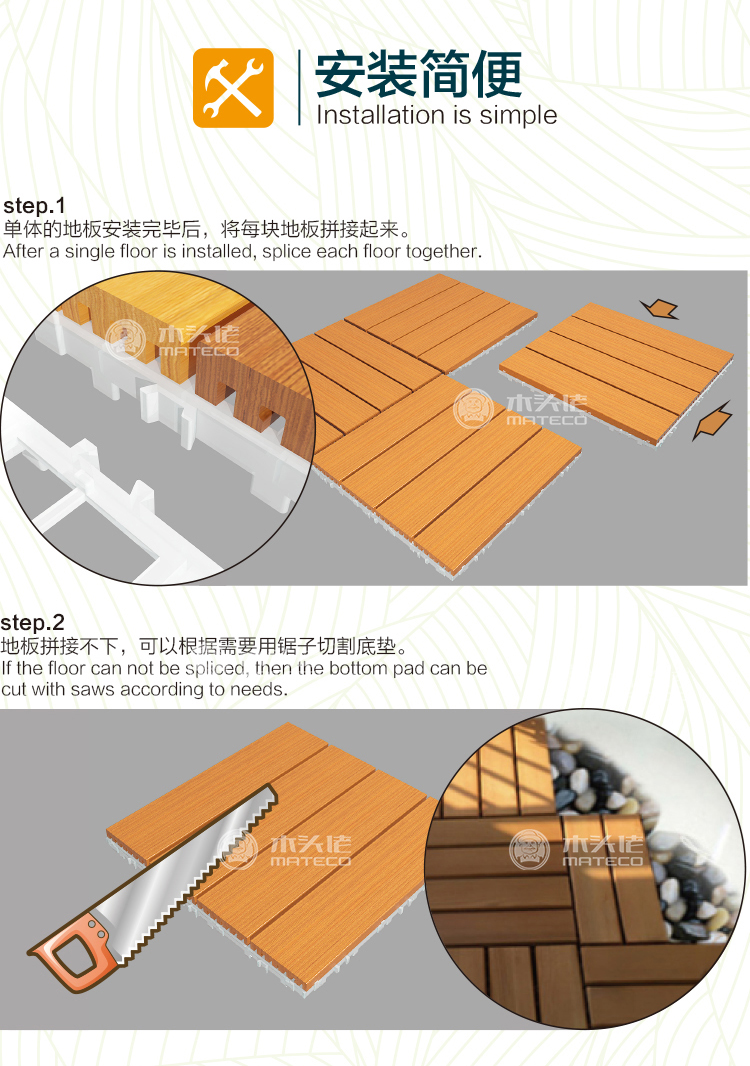 安装简便
Installation is simple

step.1
单体的地板安装完毕后，将每块地板拼接起来。
After a single floor is installed, splice each floor together.

木头佬
MATECO

木头佬
MATECO

step.2
地板拼接不下，可以根据需要用锯子切割底垫。
If the floor can not be spliced, then the bottom pad can be cut with saws according to needs.

木头佬
MATECO

木头佬
MATECO